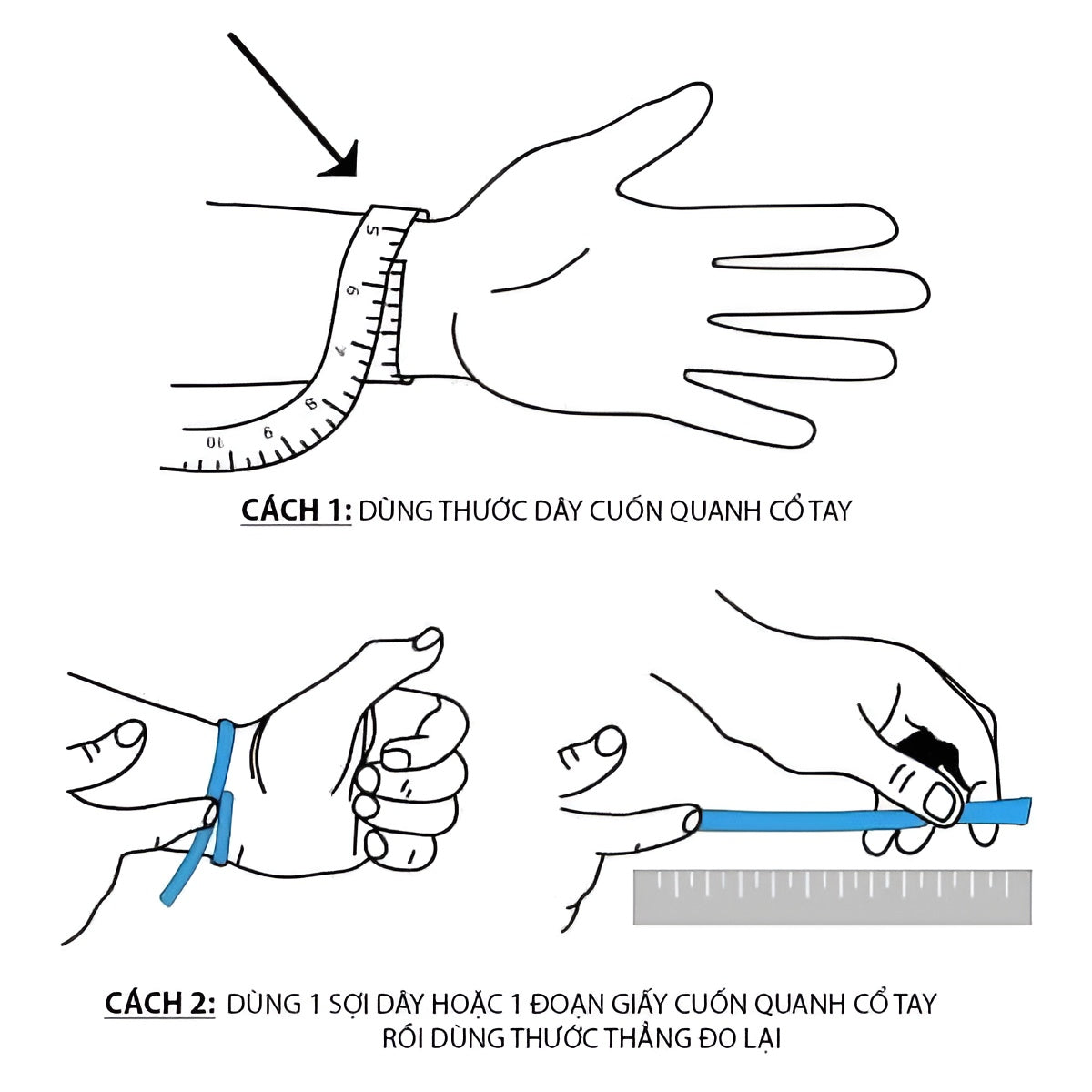 5
6
7
8
9
10

CÁCH 1: DÙNG THƯỚC DÂY CUỐN QUANH CỔ TAY

CÁCH 2: DÙNG 1 SỢI DÂY HOẶC 1 ĐOẠN GIẤY CUỐN QUANH CỔ TAY RỒI DÙNG THƯỚC THẲNG ĐO LẠI